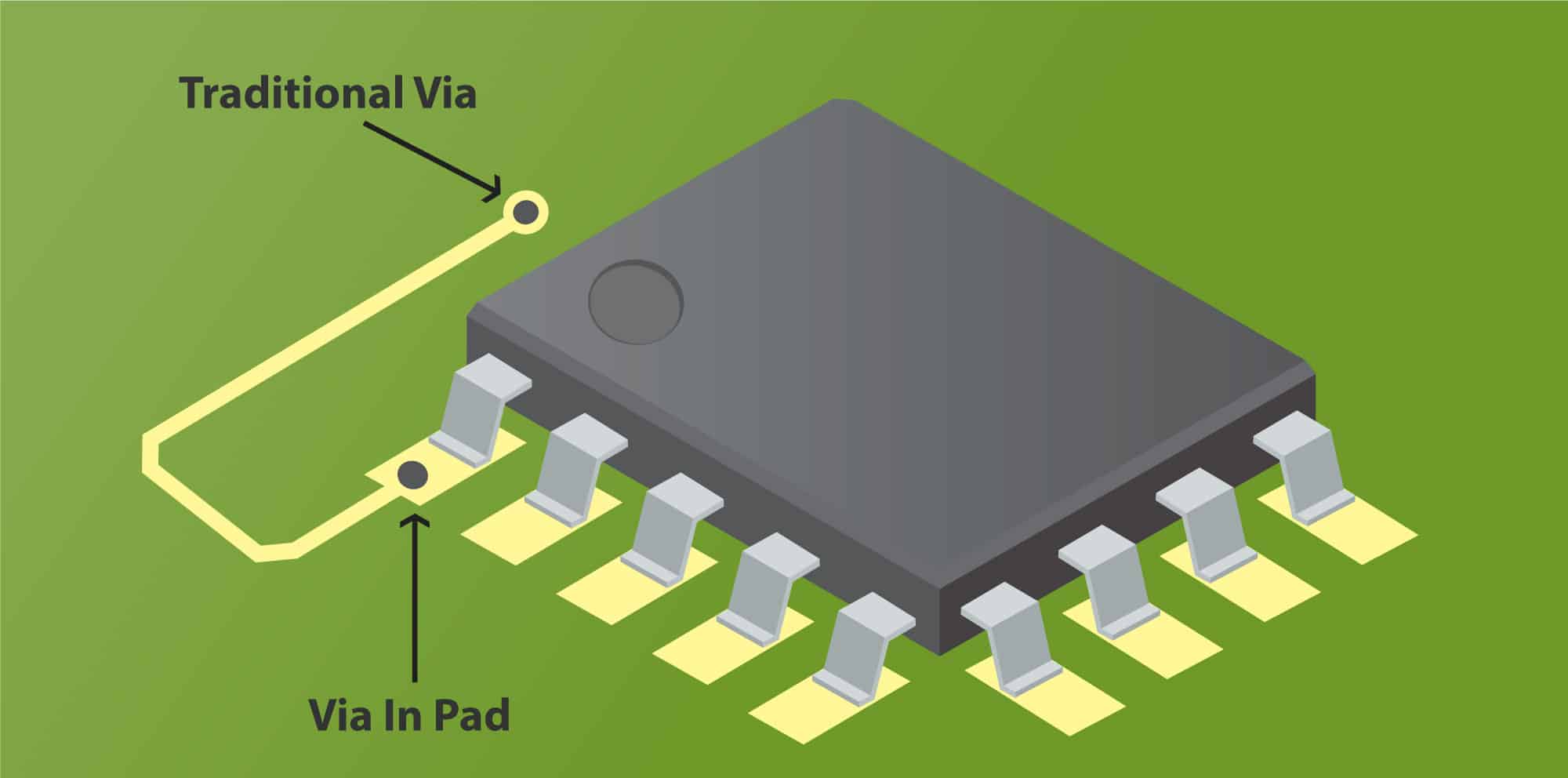 Traditional Via

Via In Pad